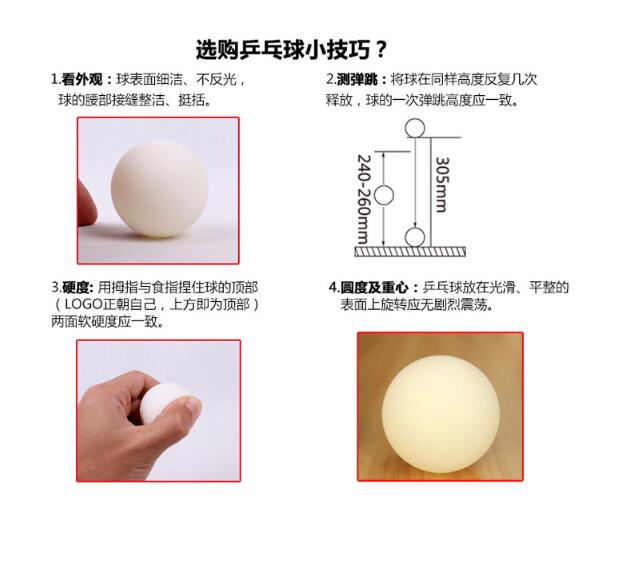 选购乒乓球小技巧？

1.看外观：球表面细洁、不反光，球的腰部接缝整洁、挺括。

2.测弹跳：将球在同样高度反复几次释放，球的一次弹跳高度应一致。

240-260mm

305mm

3.硬度：用拇指与食指捏住球的顶部（LOGO正朝自己，上方即为顶部）两面软硬度应一致。

4.圆度及重心：乒乓球放在光滑、平整的表面上旋转应无剧烈震荡。