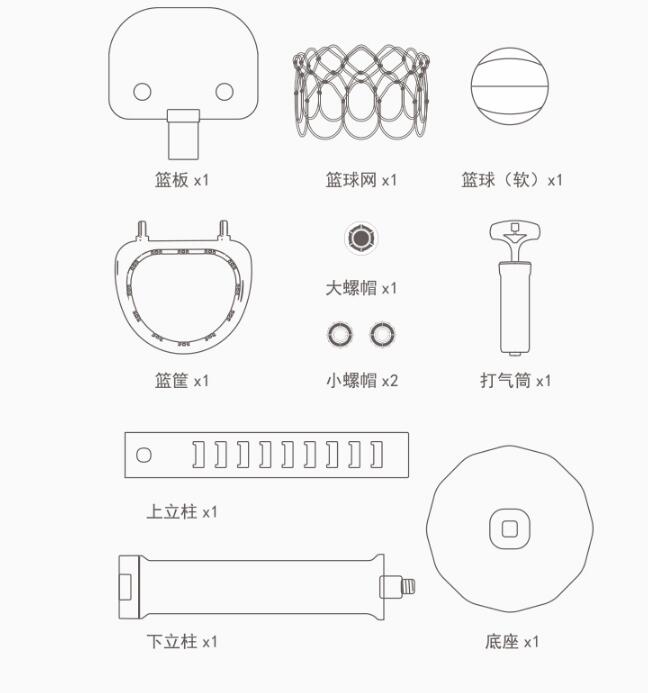 篮板 x1

篮球网 x1

篮球（软）x1

篮筐 x1

大螺帽 x1

小螺帽 x2

打气筒 x1

上立柱 x1

下立柱 x1

底座 x1