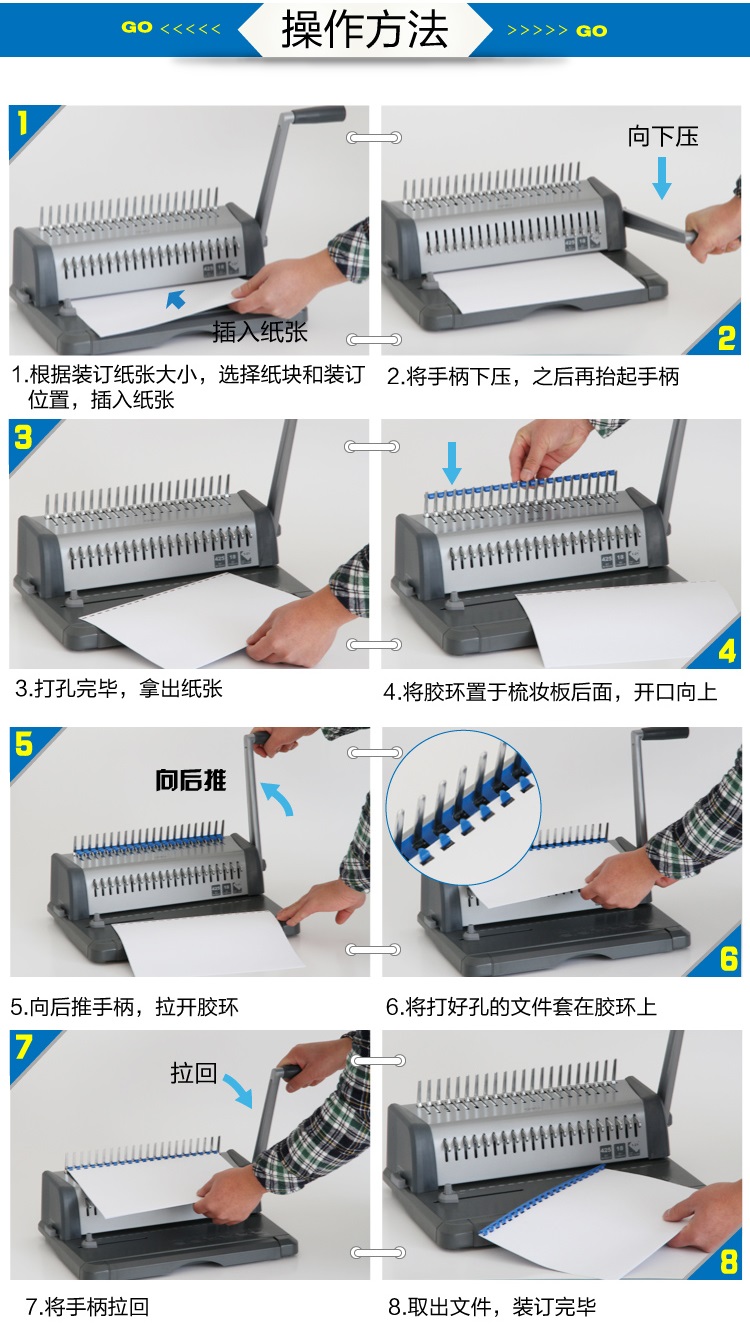 GO <<<<< 操作方法 >>>>> GO

1

插入纸张

1.根据装订纸张大小，选择纸块和装订位置，插入纸张

向下压

2

2.将手柄下压，之后再抬起手柄

3

3.打孔完毕，拿出纸张

4

4.将胶环置于梳妆板后面，开口向上

5

向后推

5.向后推手柄，拉开胶环

6

6.将打好孔的文件套在胶环上

7

拉回

7.将手柄拉回

8

8.取出文件，装订完毕